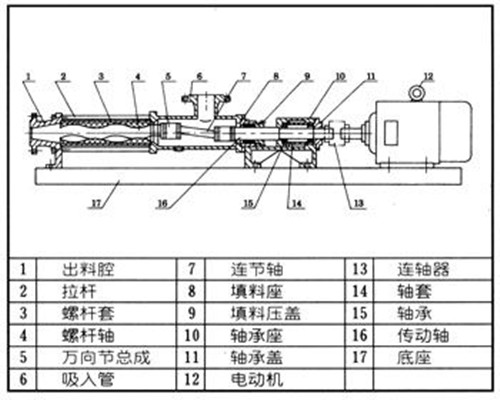 1 2 3 4 5 6 7 8 9 10 11 12

17 16 15 14 13

| 1 | 出料腔 | 7 | 连节轴 | 13 | 连轴器 |
|---|---|---|---|---|---|
| 2 | 拉杆 | 8 | 填料座 | 14 | 轴套 |
| 3 | 螺杆套 | 9 | 填料压盖 | 15 | 轴承 |
| 4 | 螺杆轴 | 10 | 轴承座 | 16 | 传动轴 |
| 5 | 万向节总成 | 11 | 轴承盖 | 17 | 底座 |
| 6 | 吸入管 | 12 | 电动机 | | |